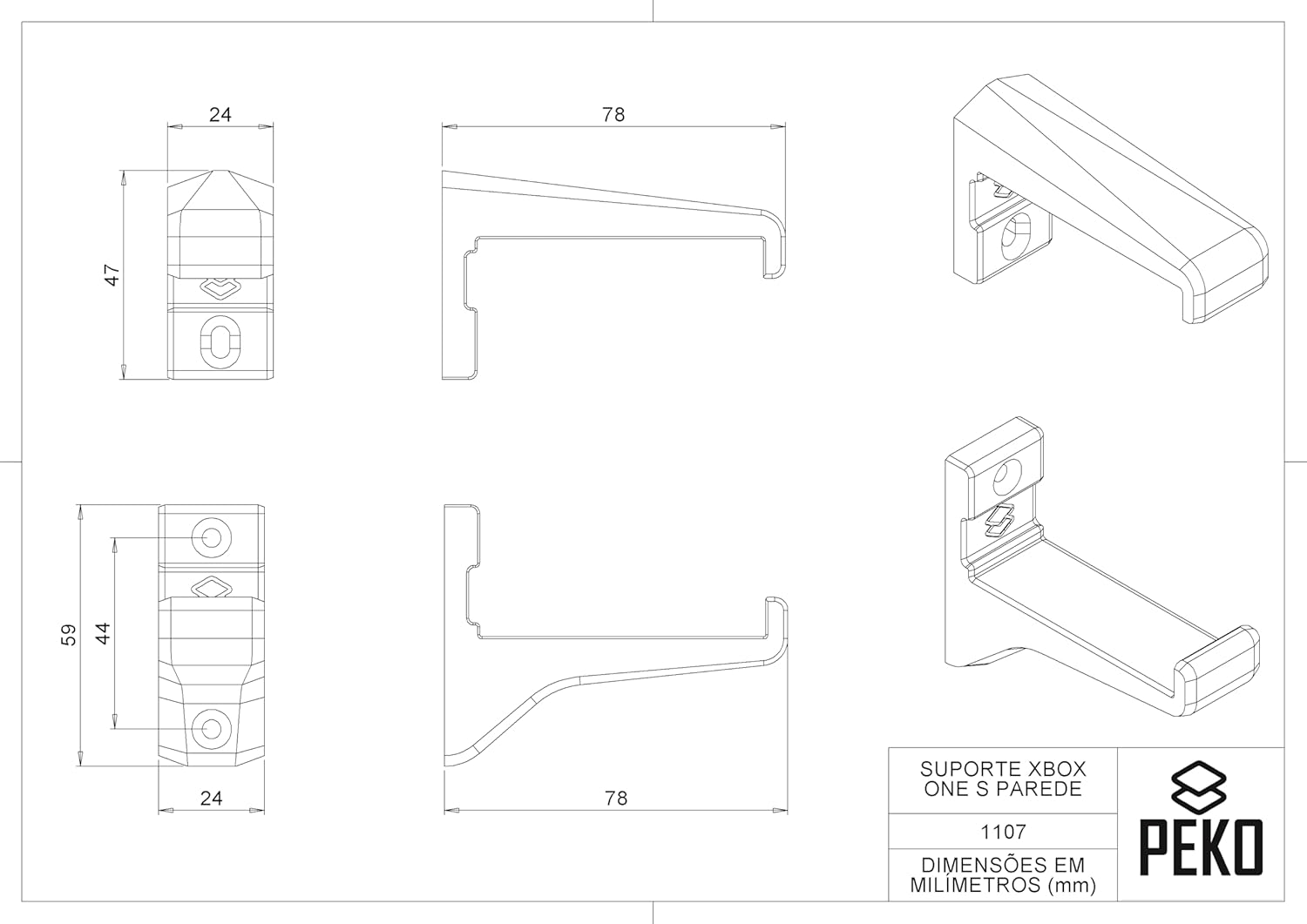 24

47

78

59

44

24

78

SUPORTE XBOX ONE S PAREDE

1107

DIMENSÕES EM MILÍMETROS (mm)

PEKO